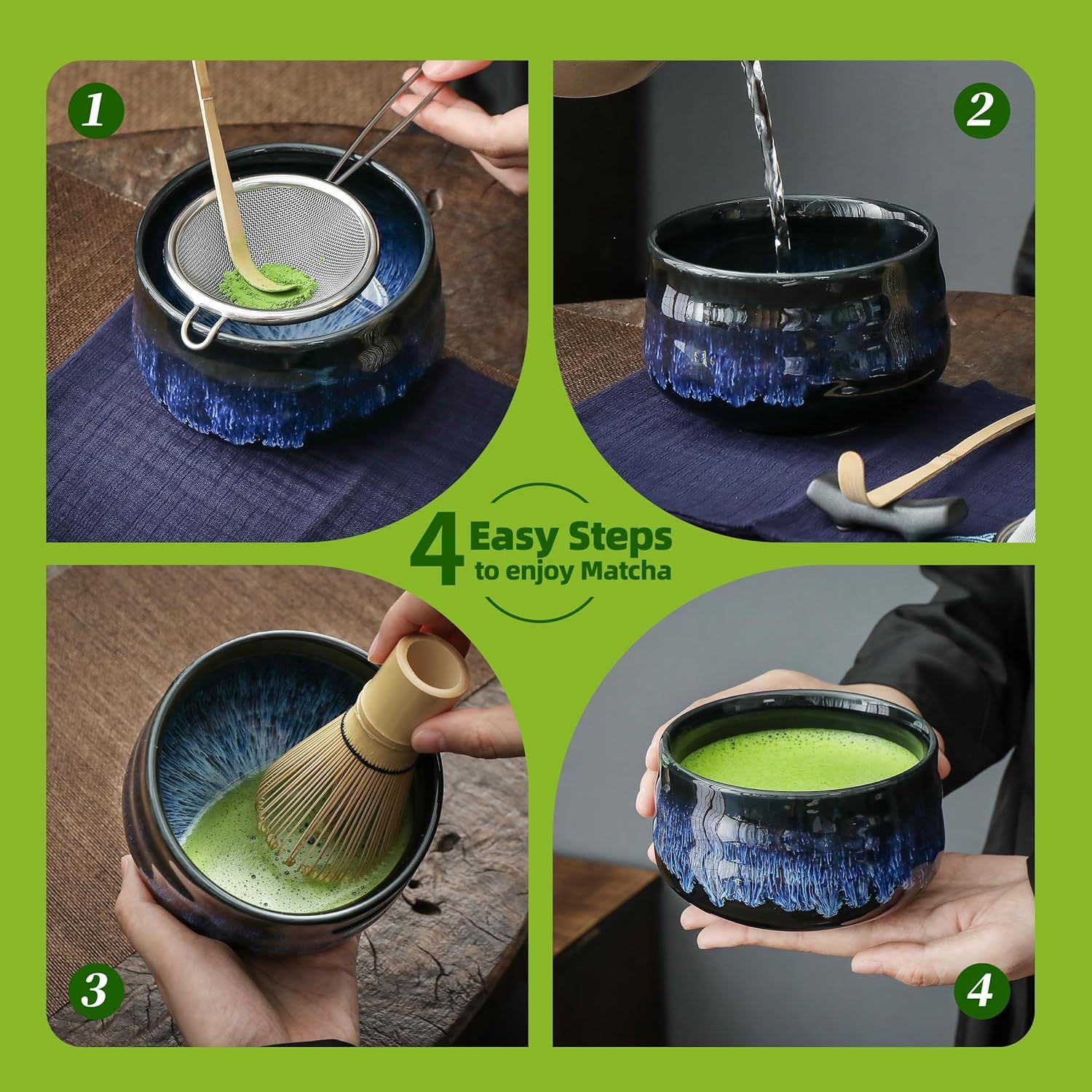 1

2

4 Easy Steps to enjoy Matcha

3

4