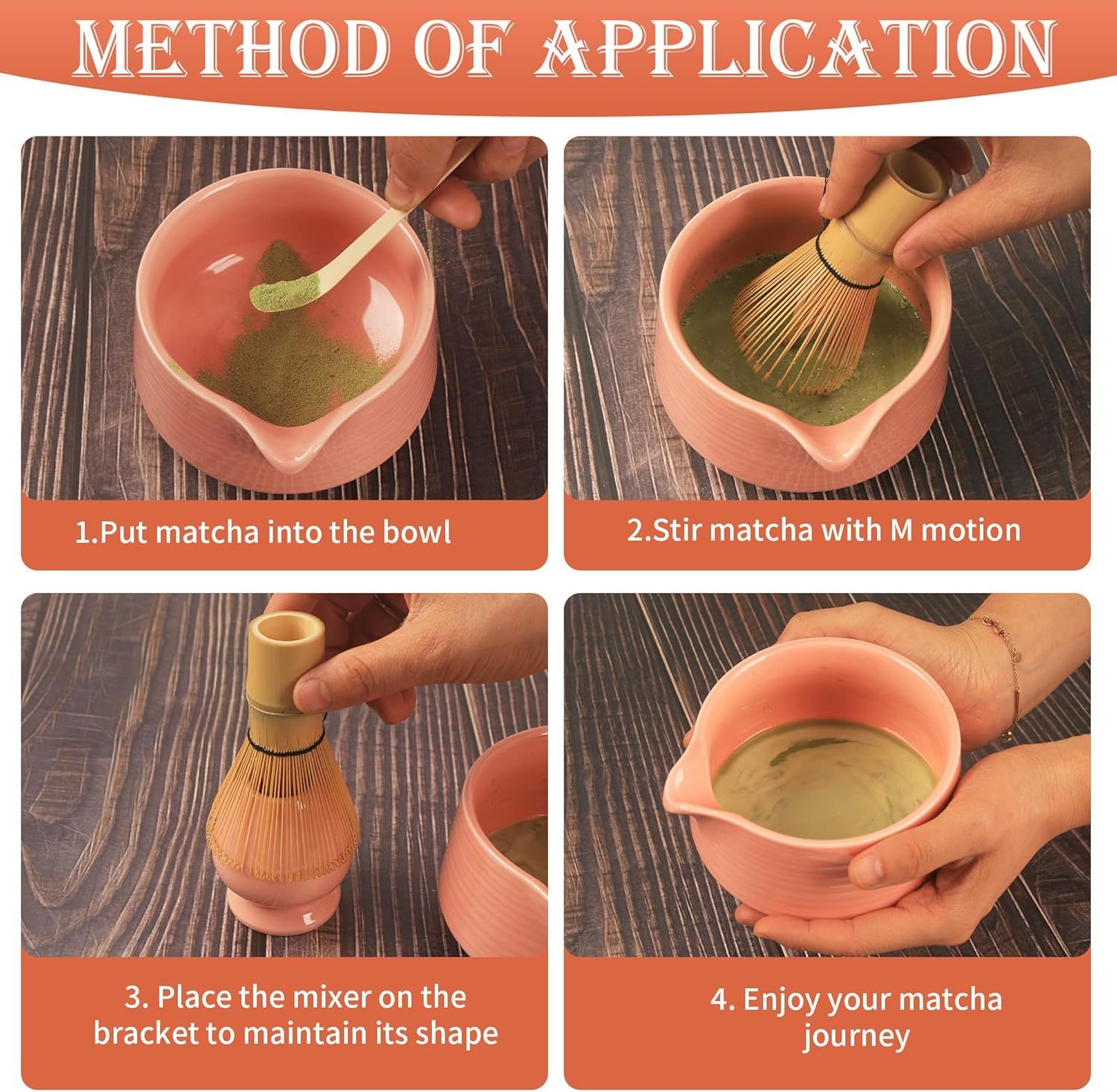 METHOD OF APPLICATION

1.Put matcha into the bowl

2.Stir matcha with M motion

3. Place the mixer on the bracket to maintain its shape

4. Enjoy your matcha journey