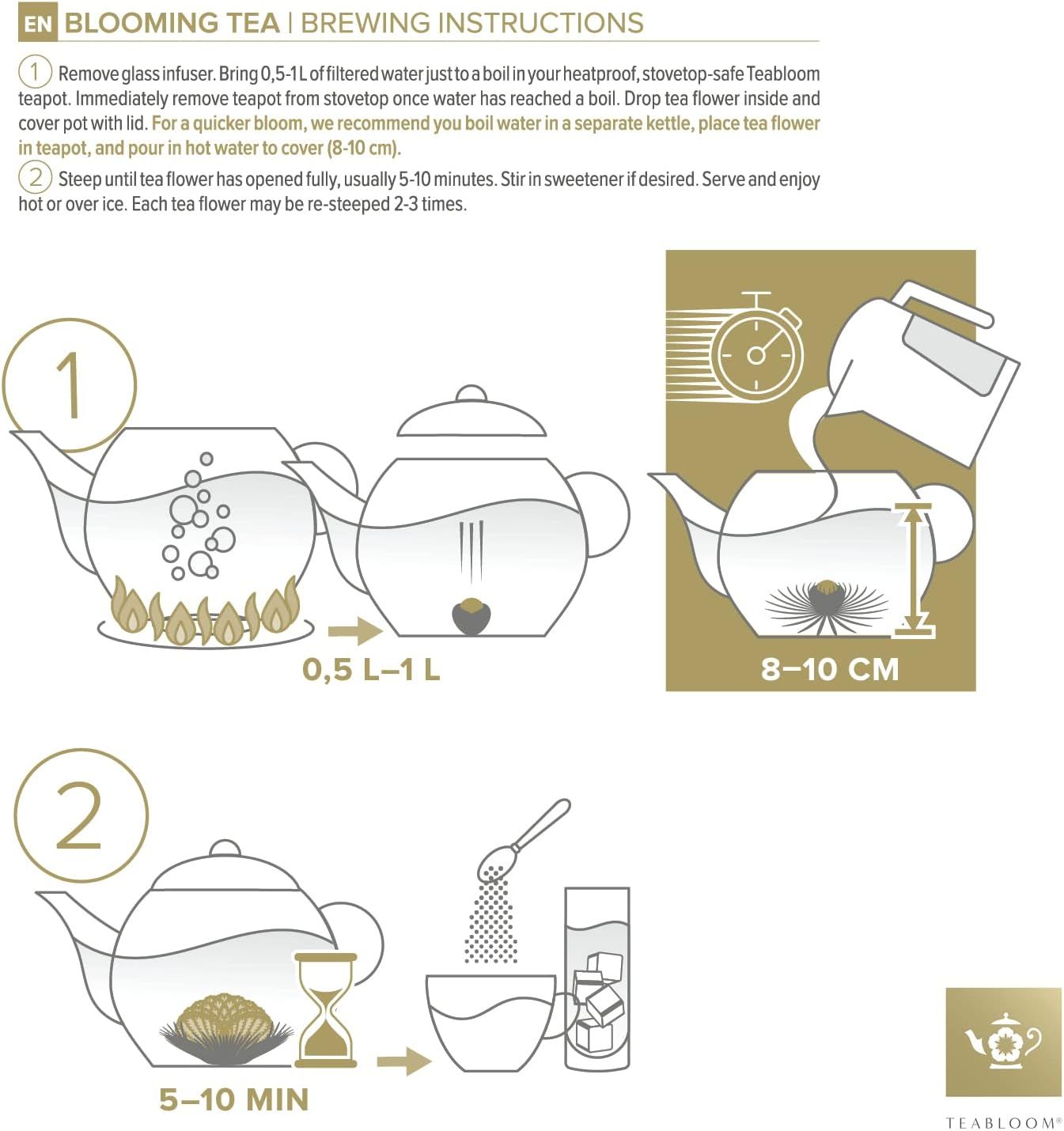 EN BLOOMING TEA | BREWING INSTRUCTIONS

1 Remove glass infuser. Bring 0,5-1 L of filtered water just to a boil in your heatproof, stovetop-safe Teabloom teapot. Immediately remove teapot from stovetop once water has reached a boil. Drop tea flower inside and cover pot with lid. For a quicker bloom, we recommend you boil water in a separate kettle, place tea flower in teapot, and pour in hot water to cover (8-10 cm).

2 Steep until tea flower has opened fully, usually 5-10 minutes. Stir in sweetener if desired. Serve and enjoy hot or over ice. Each tea flower may be re-steeped 2-3 times.

1

0,5 L–1 L

8–10 CM

2

5–10 MIN

TEABLOOM®