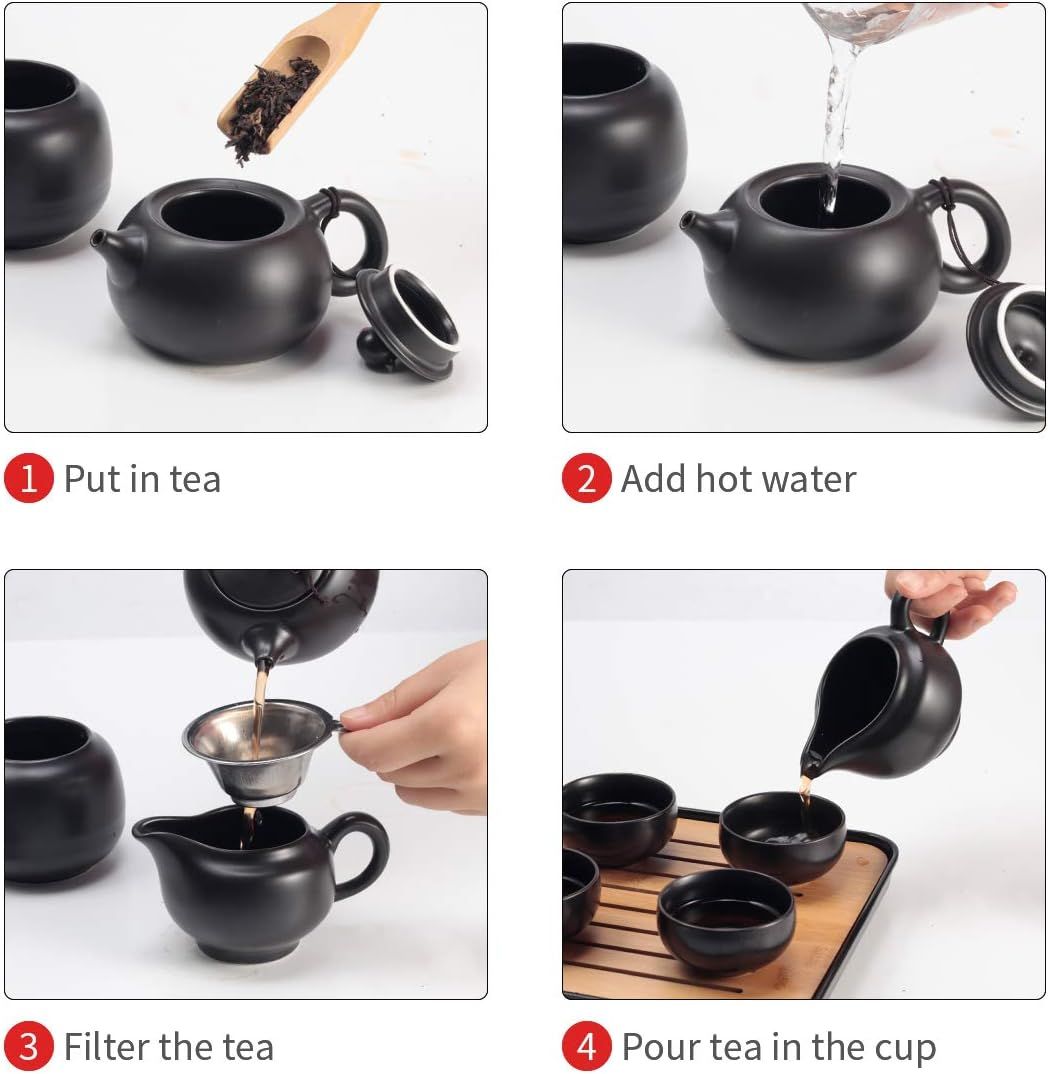 1 Put in tea

2 Add hot water

3 Filter the tea

4 Pour tea in the cup