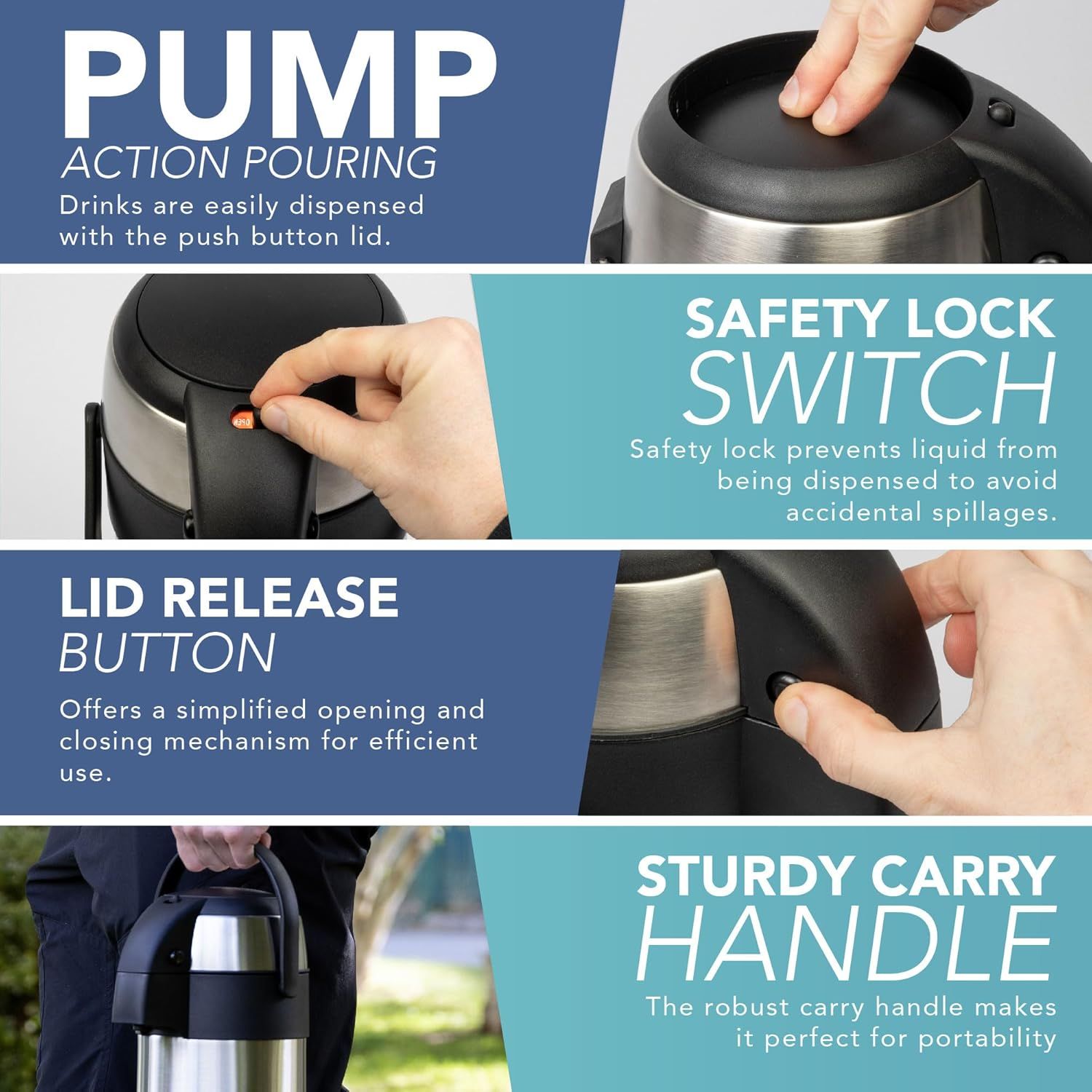 PUMP
ACTION POURING
Drinks are easily dispensed with the push button lid.

OPEN

SAFETY LOCK
SWITCH
Safety lock prevents liquid from being dispensed to avoid accidental spillages.

LID RELEASE
BUTTON
Offers a simplified opening and closing mechanism for efficient use.

STURDY CARRY
HANDLE
The robust carry handle makes it perfect for portability