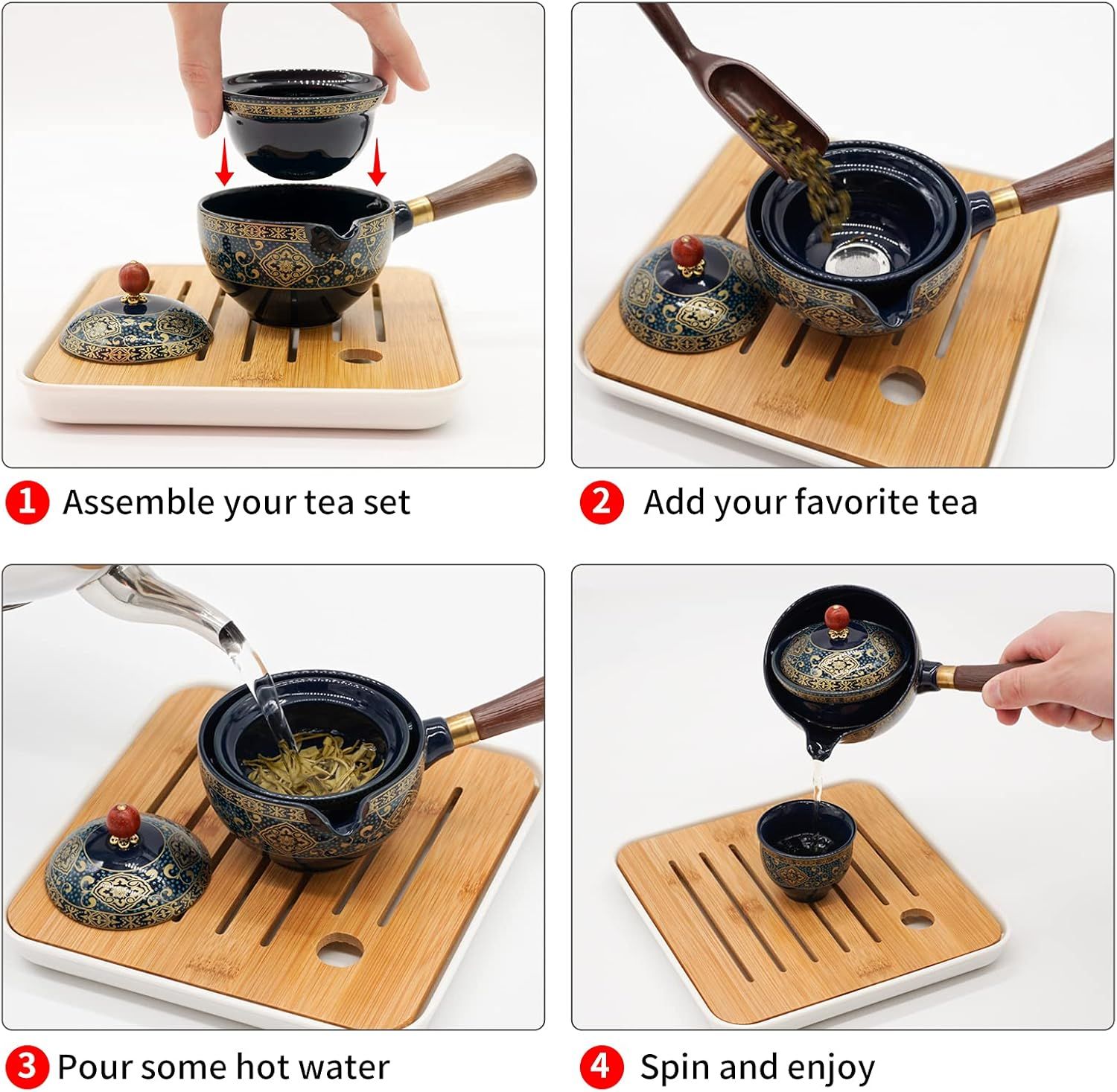 1 Assemble your tea set

2 Add your favorite tea

3 Pour some hot water

4 Spin and enjoy