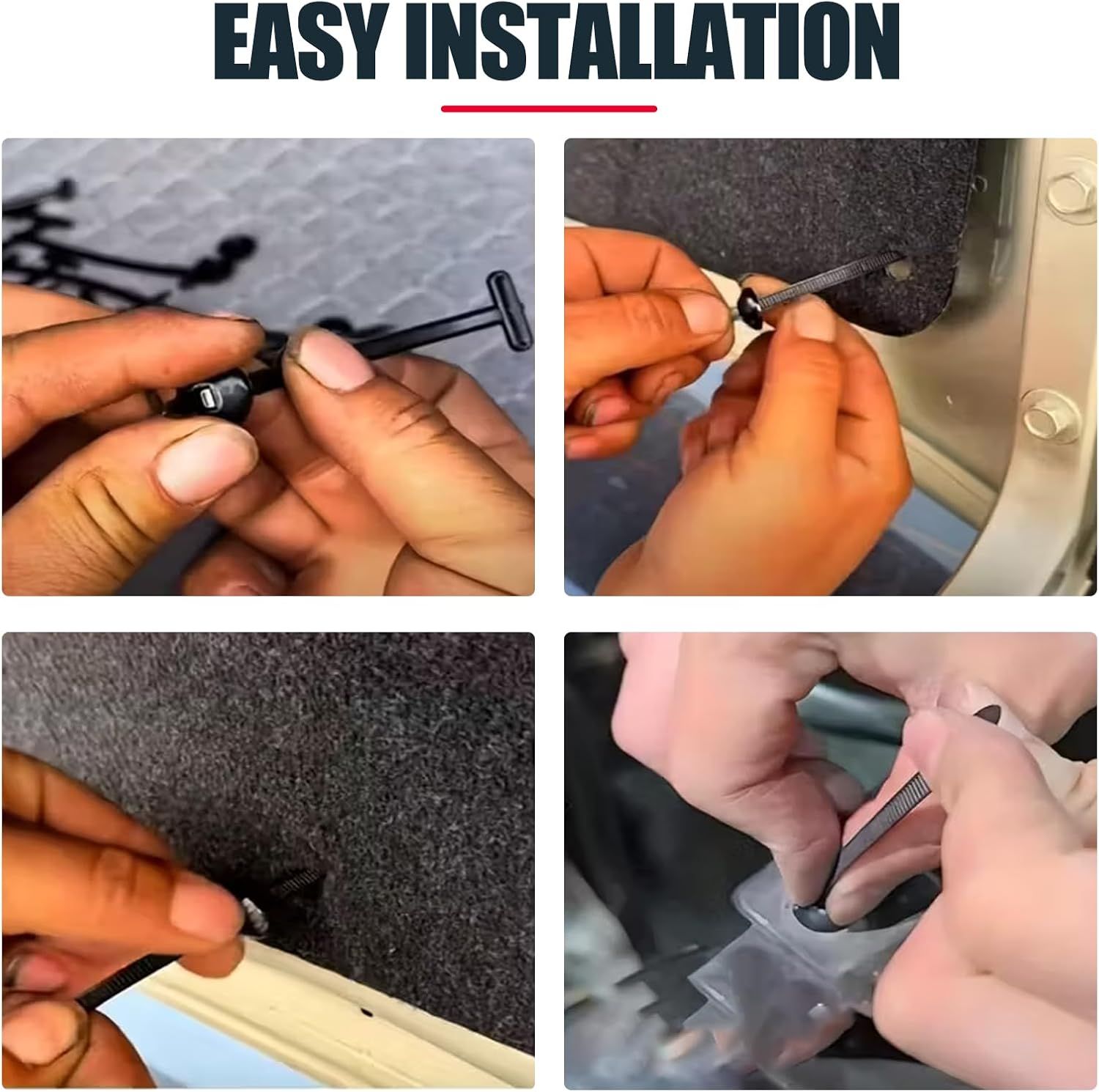 EASY INSTALLATION