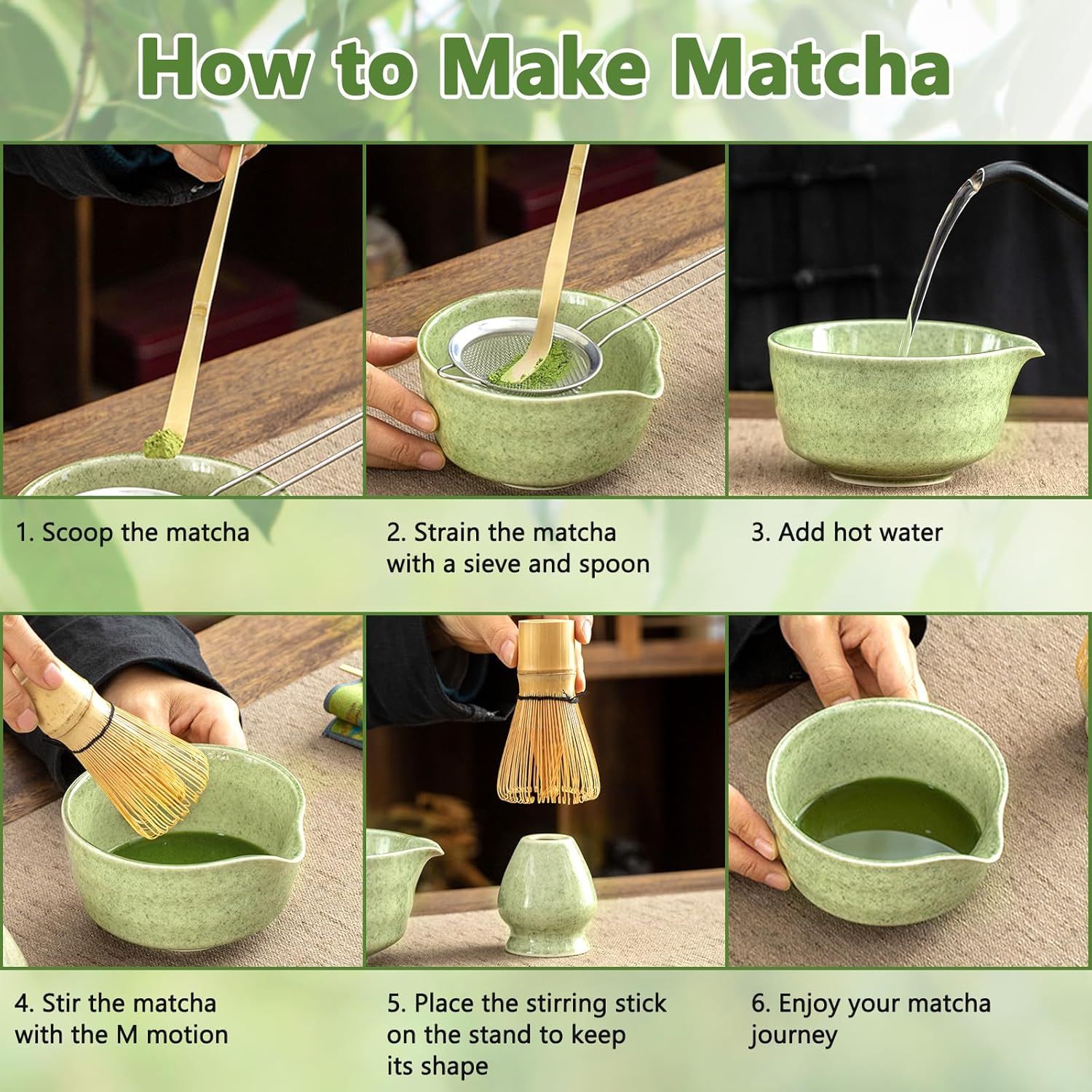 How to Make Matcha

1. Scoop the matcha

2. Strain the matcha with a sieve and spoon

3. Add hot water

4. Stir the matcha with the M motion

5. Place the stirring stick on the stand to keep its shape

6. Enjoy your matcha journey