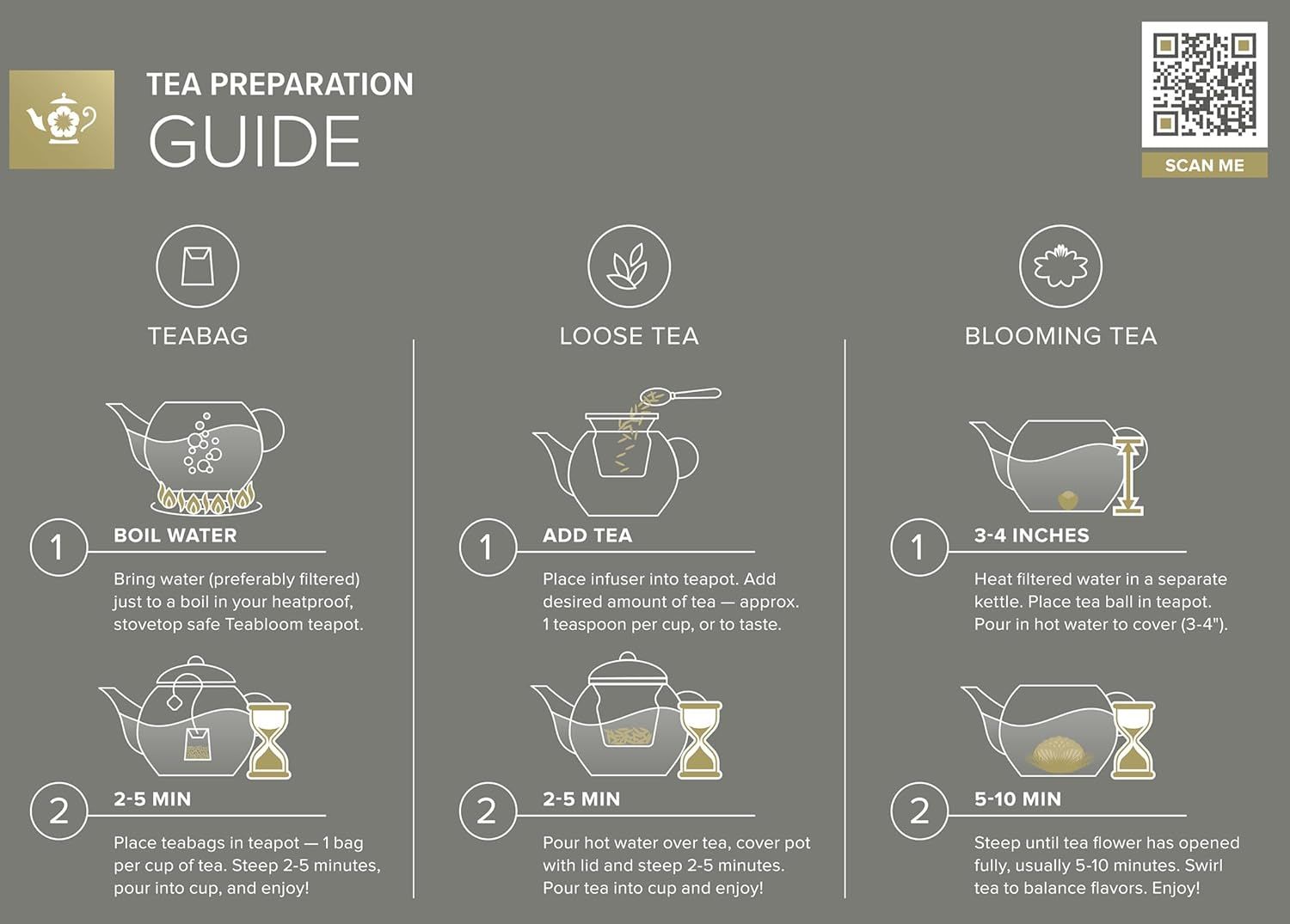 TEA PREPARATION
GUIDE

SCAN ME

TEABAG

1 BOIL WATER

Bring water (preferably filtered) just to a boil in your heatproof, stovetop safe Teabloom teapot.

2 2-5 MIN

Place teabags in teapot — 1 bag per cup of tea. Steep 2-5 minutes, pour into cup, and enjoy!

LOOSE TEA

1 ADD TEA

Place infuser into teapot. Add desired amount of tea — approx. 1 teaspoon per cup, or to taste.

2 2-5 MIN

Pour hot water over tea, cover pot with lid and steep 2-5 minutes. Pour tea into cup and enjoy!

BLOOMING TEA

1 3-4 INCHES

Heat filtered water in a separate kettle. Place tea ball in teapot. Pour in hot water to cover (3-4").

2 5-10 MIN

Steep until tea flower has opened fully, usually 5-10 minutes. Swirl tea to balance flavors. Enjoy!