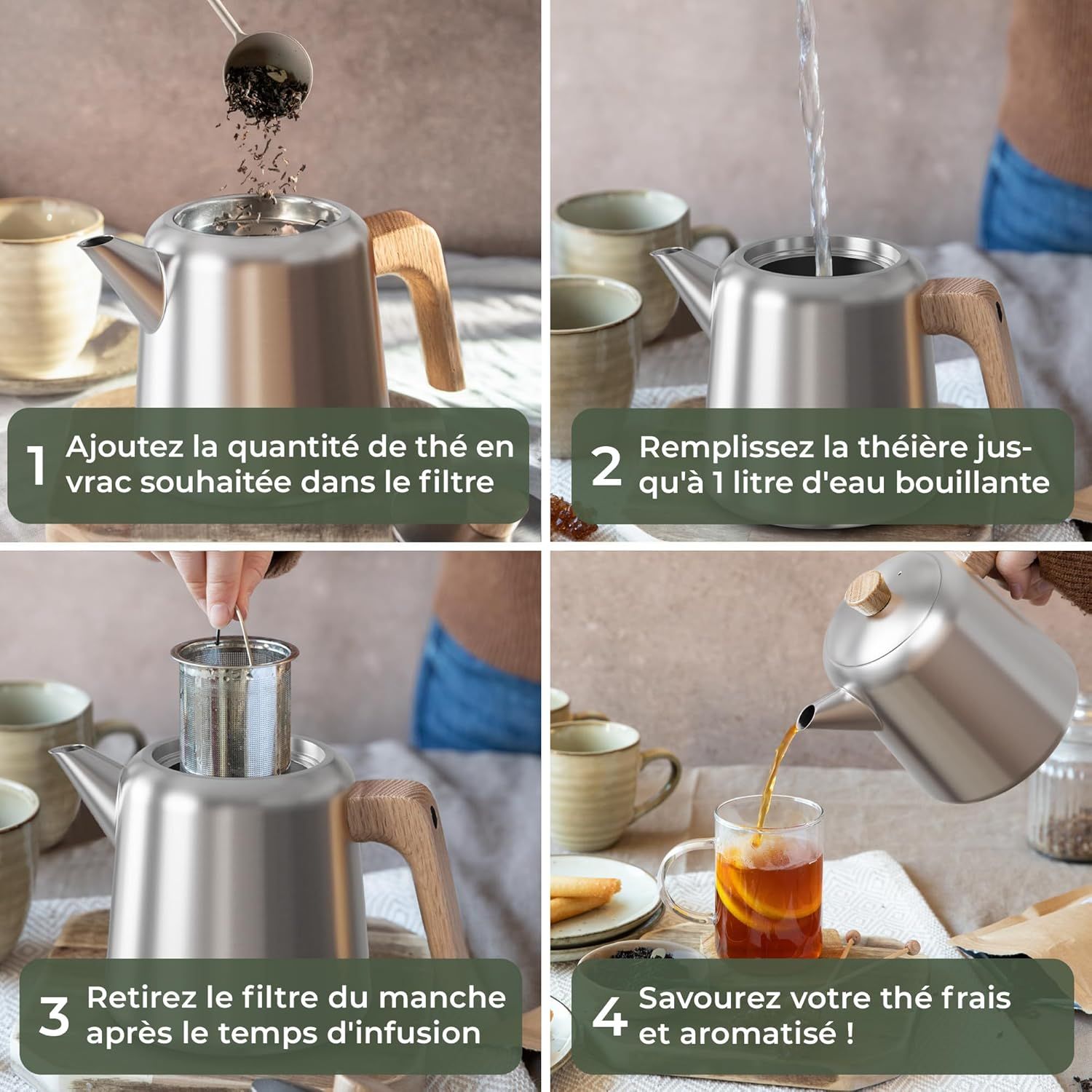 1 Ajoutez la quantité de thé en vrac souhaitée dans le filtre

2 Remplissez la théière jusqu'à 1 litre d'eau bouillante

3 Retirez le filtre du manche après le temps d'infusion

4 Savourez votre thé frais et aromatisé !