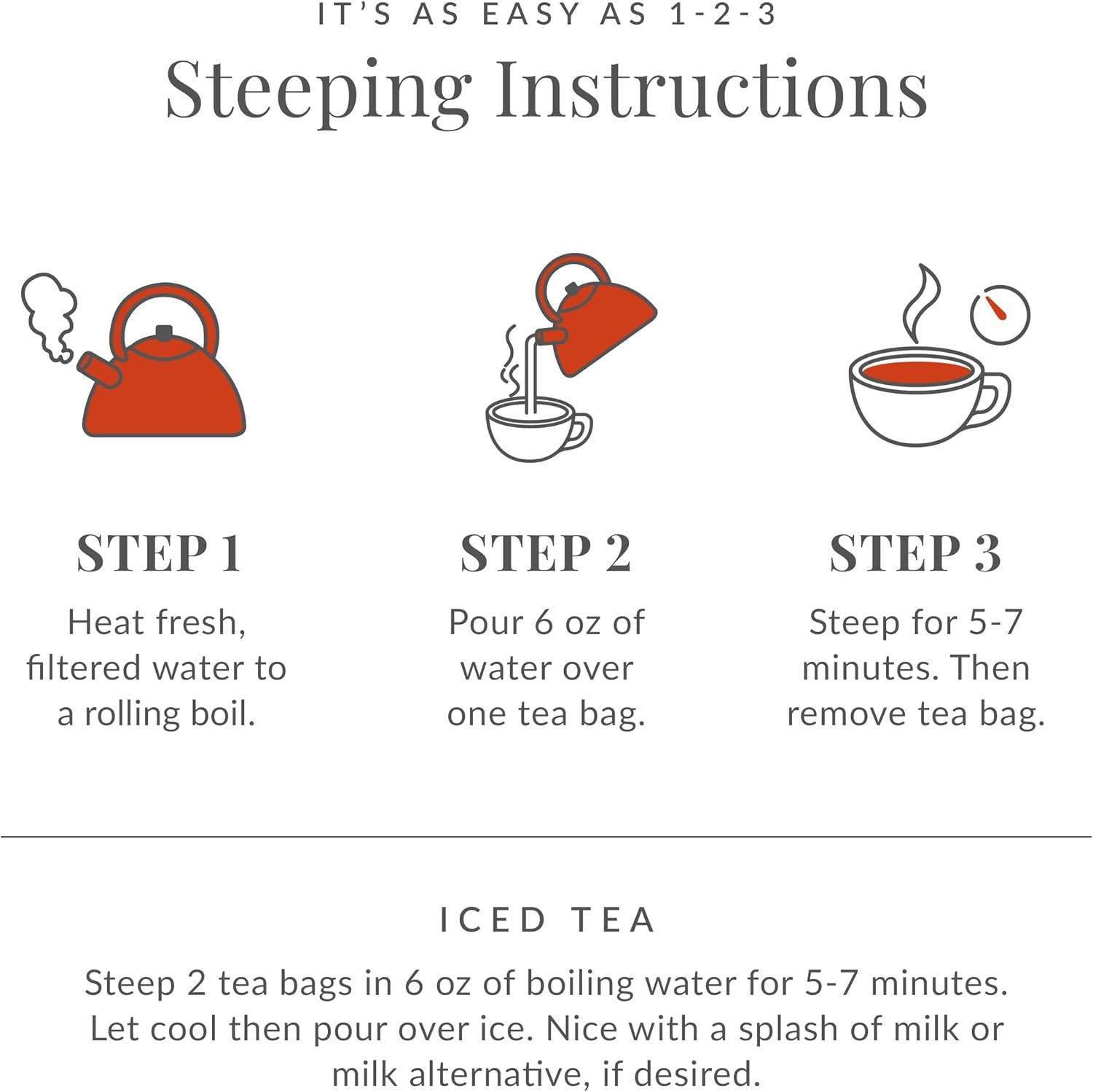 IT'S AS EASY AS 1-2-3

Steeping Instructions

STEP 1

Heat fresh, filtered water to a rolling boil.

STEP 2

Pour 6 oz of water over one tea bag.

STEP 3

Steep for 5-7 minutes. Then remove tea bag.

ICED TEA

Steep 2 tea bags in 6 oz of boiling water for 5-7 minutes. Let cool then pour over ice. Nice with a splash of milk or milk alternative, if desired.