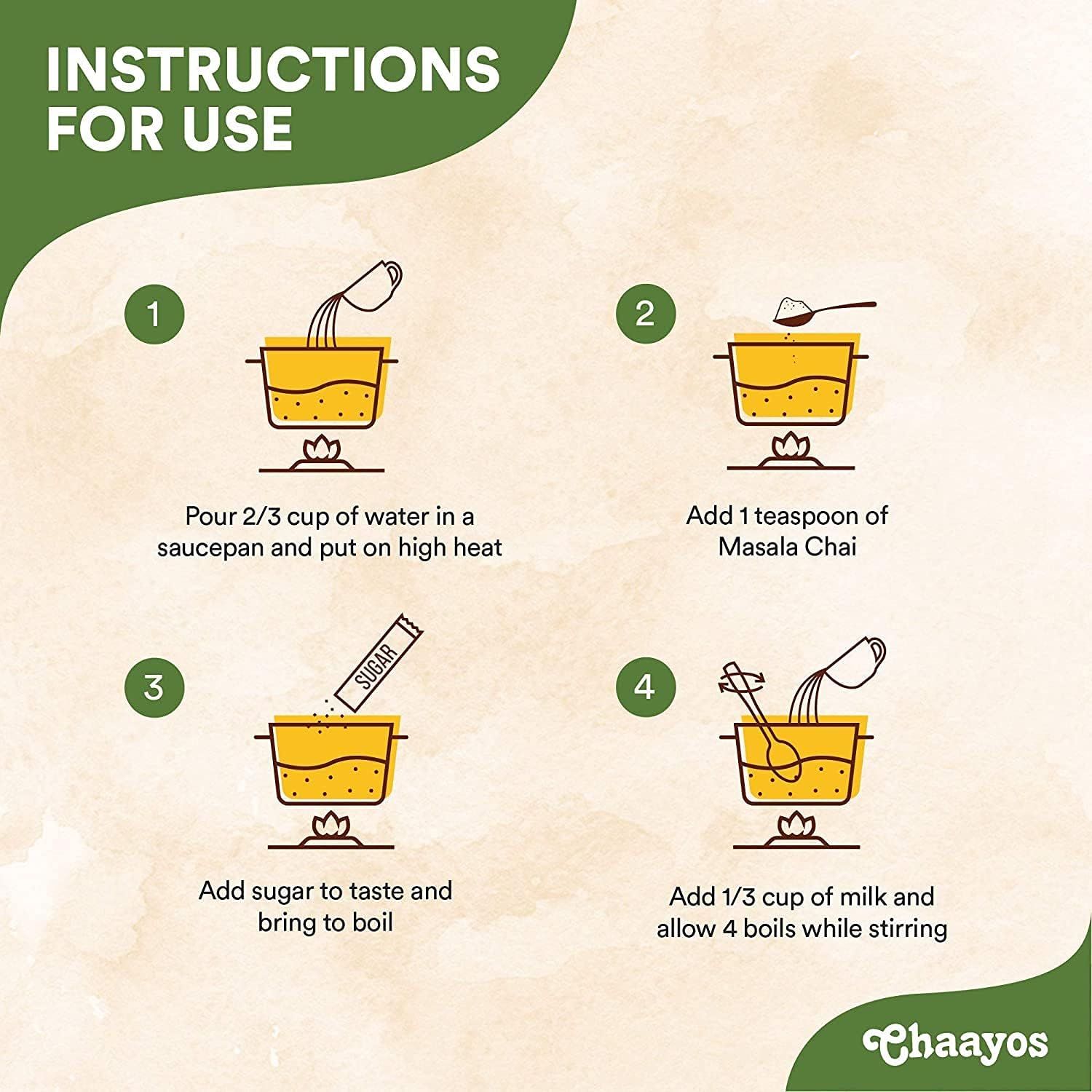 INSTRUCTIONS FOR USE

1

Pour 2/3 cup of water in a saucepan and put on high heat

2

Add 1 teaspoon of Masala Chai

3

SUGAR

Add sugar to taste and bring to boil

4

Add 1/3 cup of milk and allow 4 boils while stirring

Chaayos