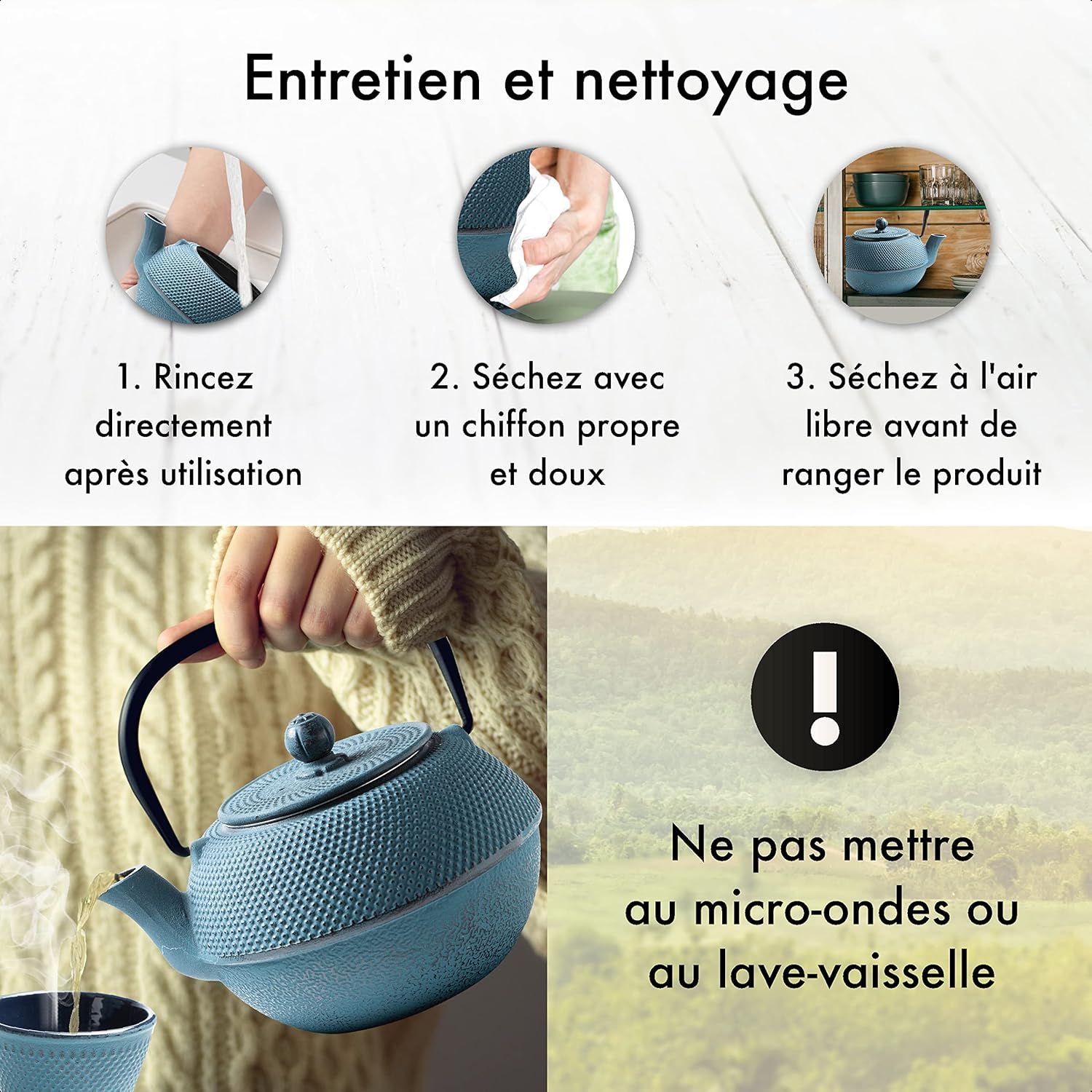 Entretien et nettoyage

1. Rincez directement après utilisation

2. Séchez avec un chiffon propre et doux

3. Séchez à l'air libre avant de ranger le produit

!

Ne pas mettre au micro-ondes ou au lave-vaisselle