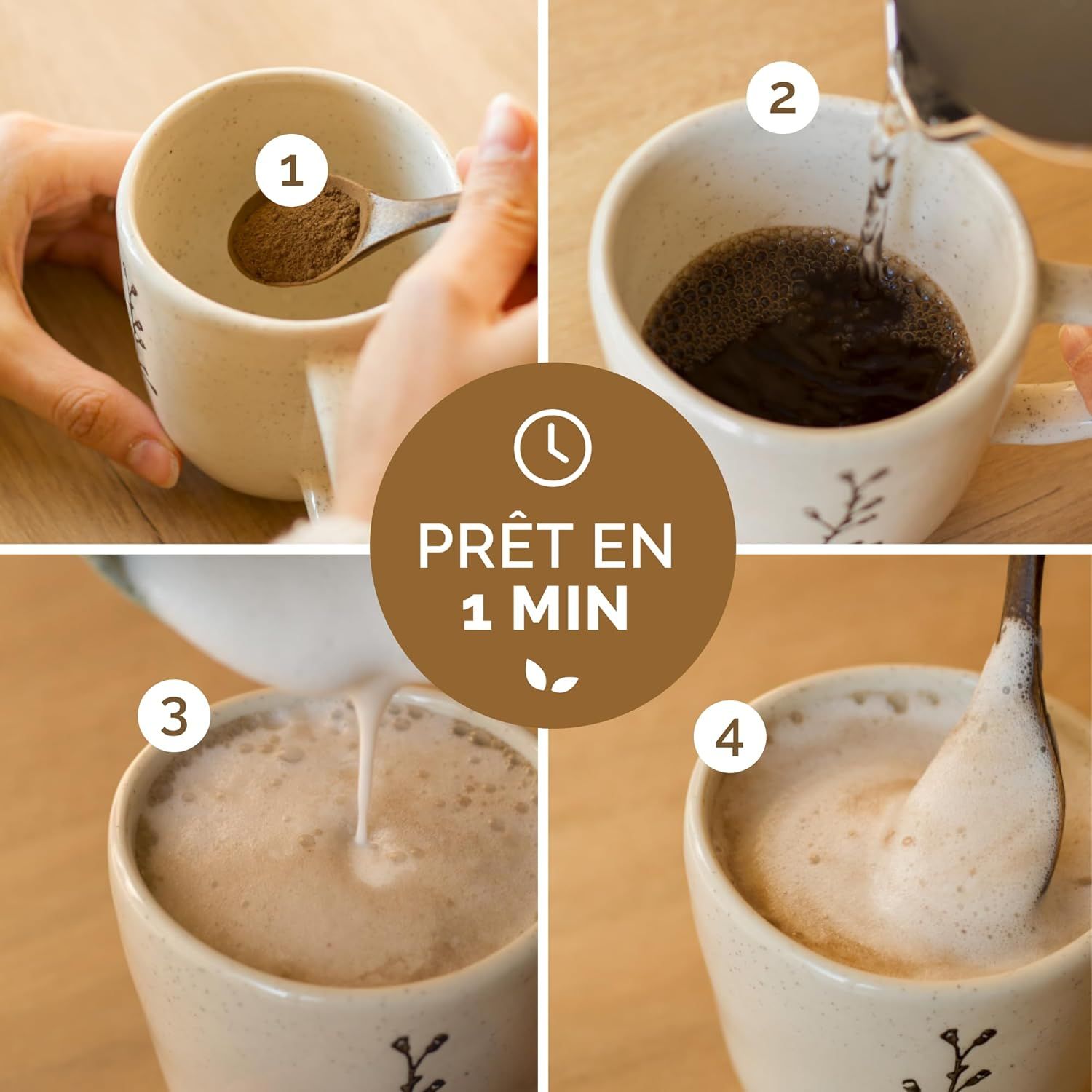 1

2

PRÊT EN
1 MIN

3

4