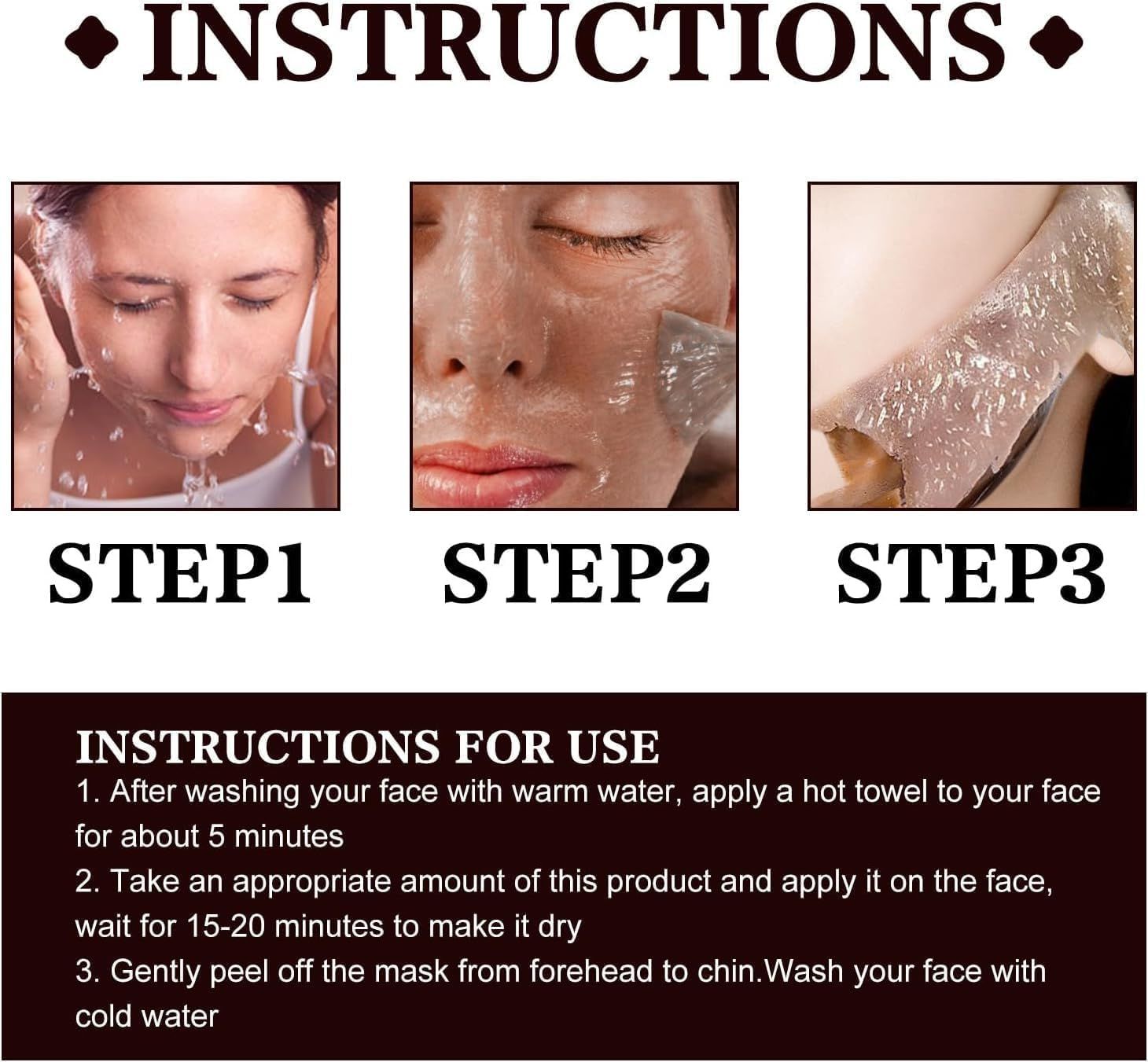 INSTRUCTIONS

STEP1

STEP2

STEP3

INSTRUCTIONS FOR USE

1. After washing your face with warm water, apply a hot towel to your face for about 5 minutes

2. Take an appropriate amount of this product and apply it on the face, wait for 15-20 minutes to make it dry

3. Gently peel off the mask from forehead to chin.Wash your face with cold water