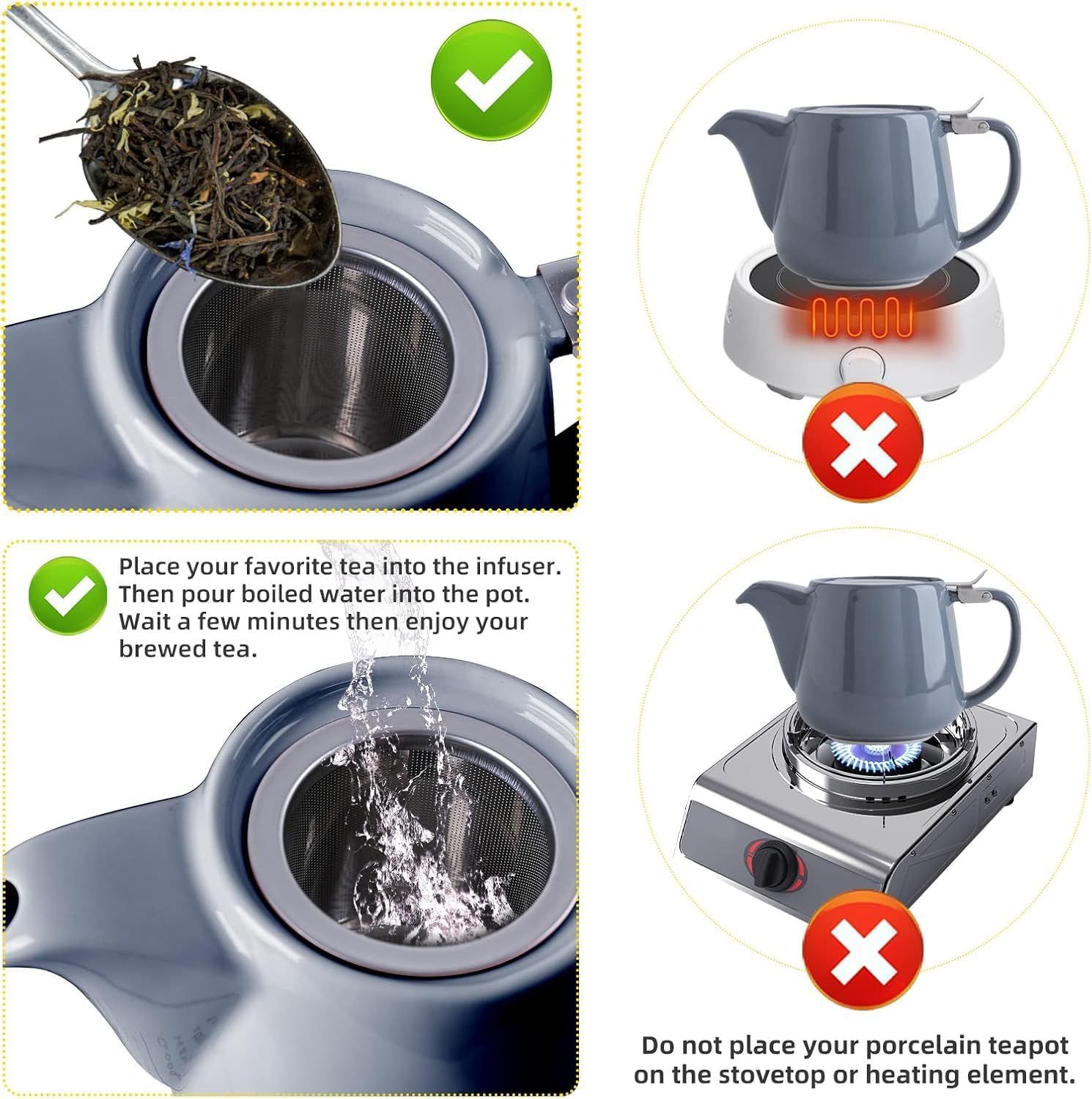 Place your favorite tea into the infuser. Then pour boiled water into the pot. Wait a few minutes then enjoy your brewed tea.

Do not place your porcelain teapot on the stovetop or heating element.