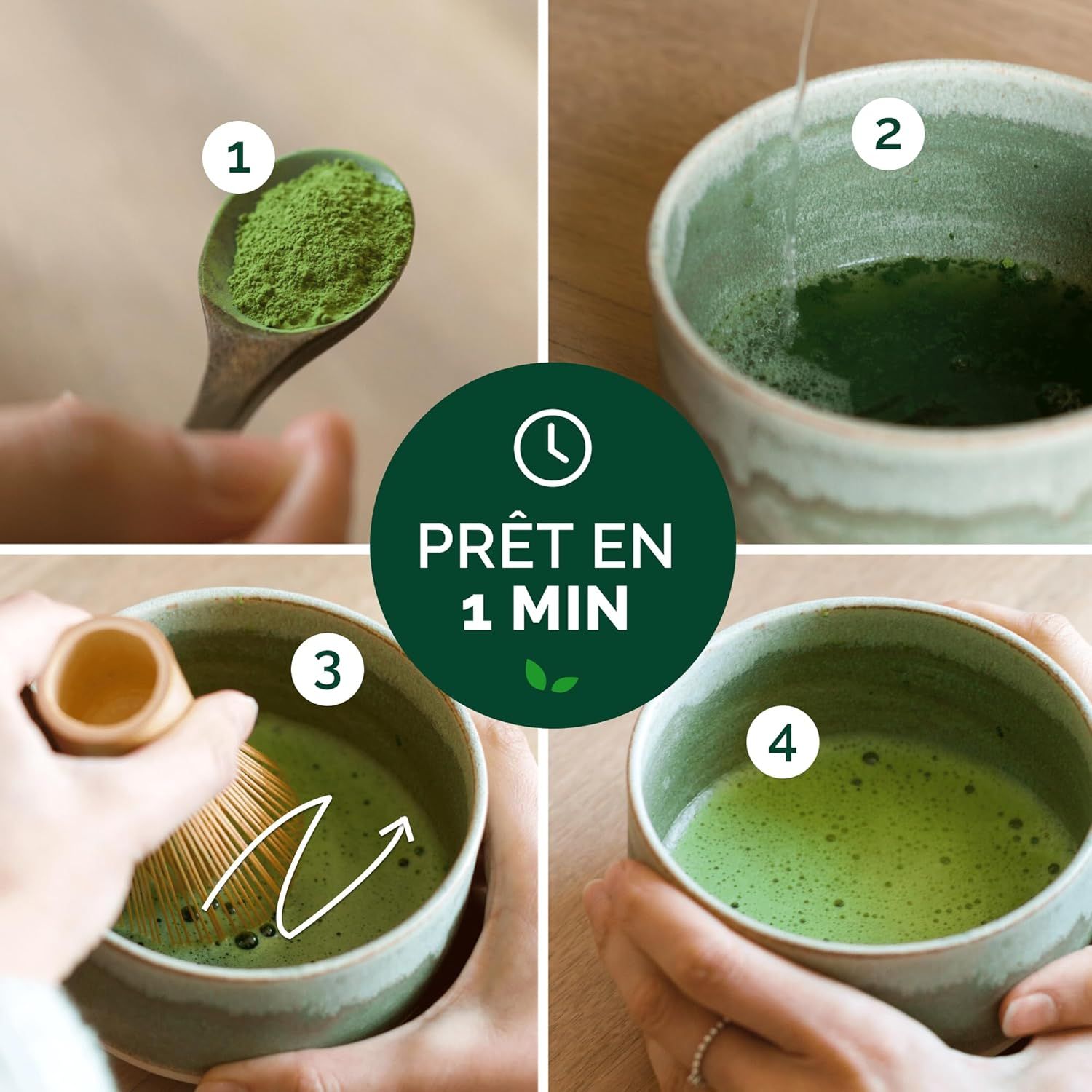 1

2

PRÊT EN
1 MIN

3

4